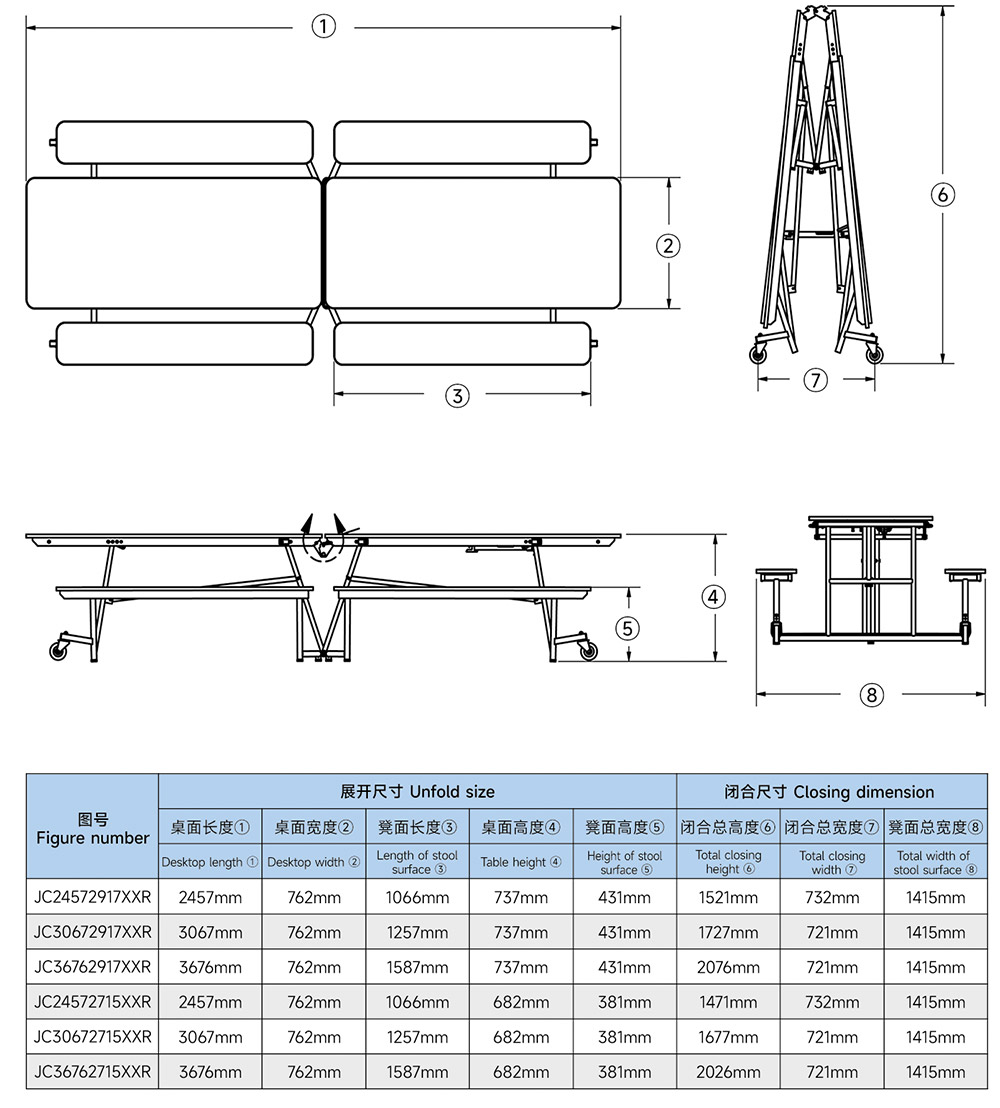 ①
②
③
⑥
⑦
④
⑤
⑧

| 图号 Figure number | 展开尺寸 Unfold size | | | | | 闭合尺寸 Closing dimension | | |
|---|---|---|---|---|---|---|---|---|
| | 桌面长度① | 桌面宽度② | 凳面长度③ | 桌面高度④ | 凳面高度⑤ | 闭合总高度⑥ | 闭合总宽度⑦ | 凳面总宽度⑧ |
| | Desktop length ① | Desktop width ② | Length of stool surface ③ | Table height ④ | Height of stool surface ⑤ | Total closing height ⑥ | Total closing width ⑦ | Total width of stool surface ⑧ |
| JC24572917XXR | 2457mm | 762mm | 1066mm | 737mm | 431mm | 1521mm | 732mm | 1415mm |
| JC30672917XXR | 3067mm | 762mm | 1257mm | 737mm | 431mm | 1727mm | 721mm | 1415mm |
| JC36762917XXR | 3676mm | 762mm | 1587mm | 737mm | 431mm | 2076mm | 721mm | 1415mm |
| JC24572715XXR | 2457mm | 762mm | 1066mm | 682mm | 381mm | 1471mm | 732mm | 1415mm |
| JC30672715XXR | 3067mm | 762mm | 1257mm | 682mm | 381mm | 1677mm | 721mm | 1415mm |
| JC36762715XXR | 3676mm | 762mm | 1587mm | 682mm | 381mm | 2026mm | 721mm | 1415mm |